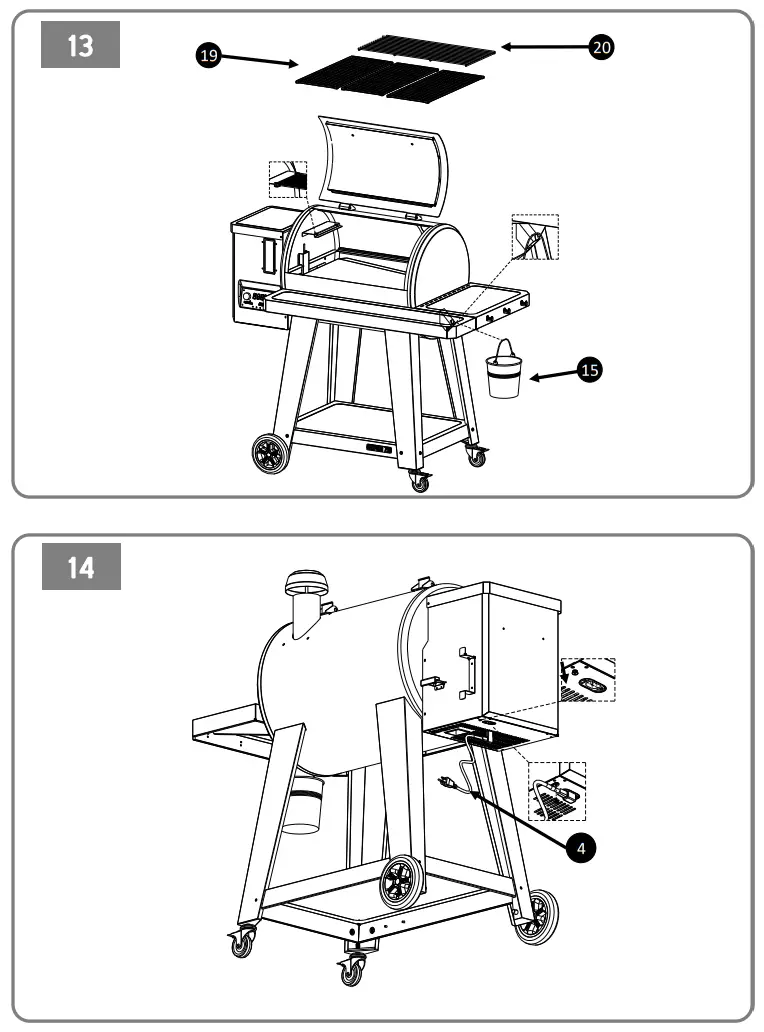 13

19

20

15

14

4