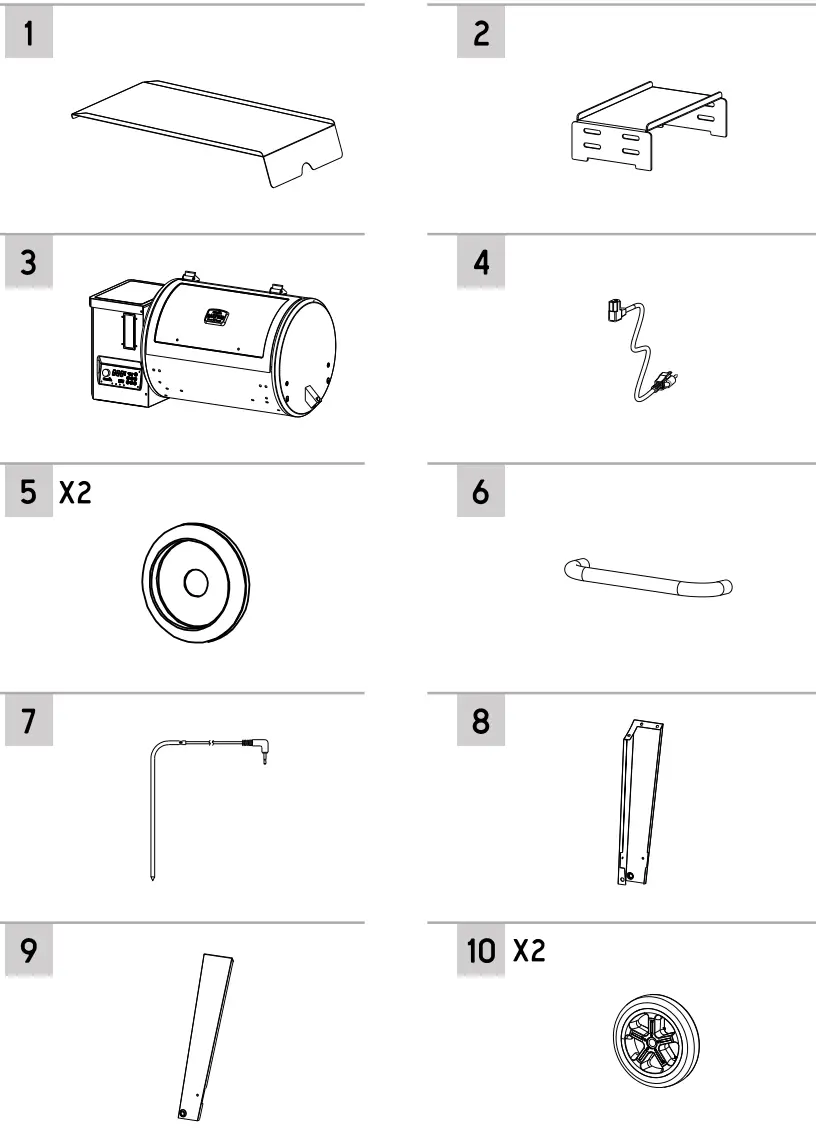 1

2

3

4

5 X2

6

7

8

9

10 X2