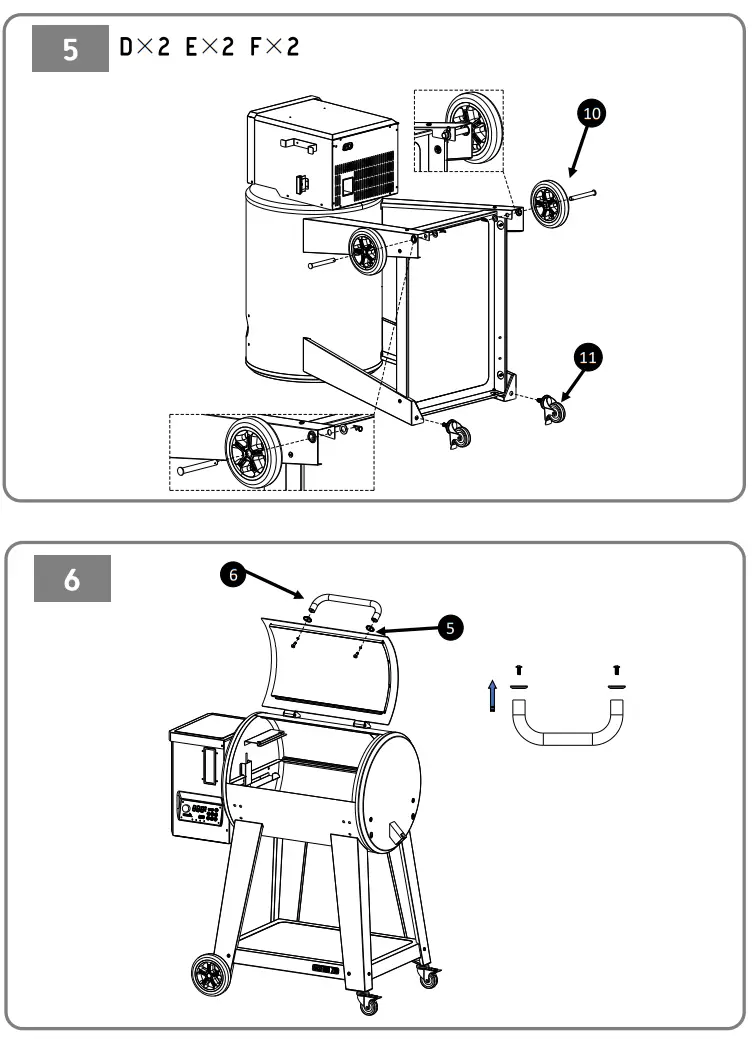 5 D×2 E×2 F×2

10

11

6

6

5