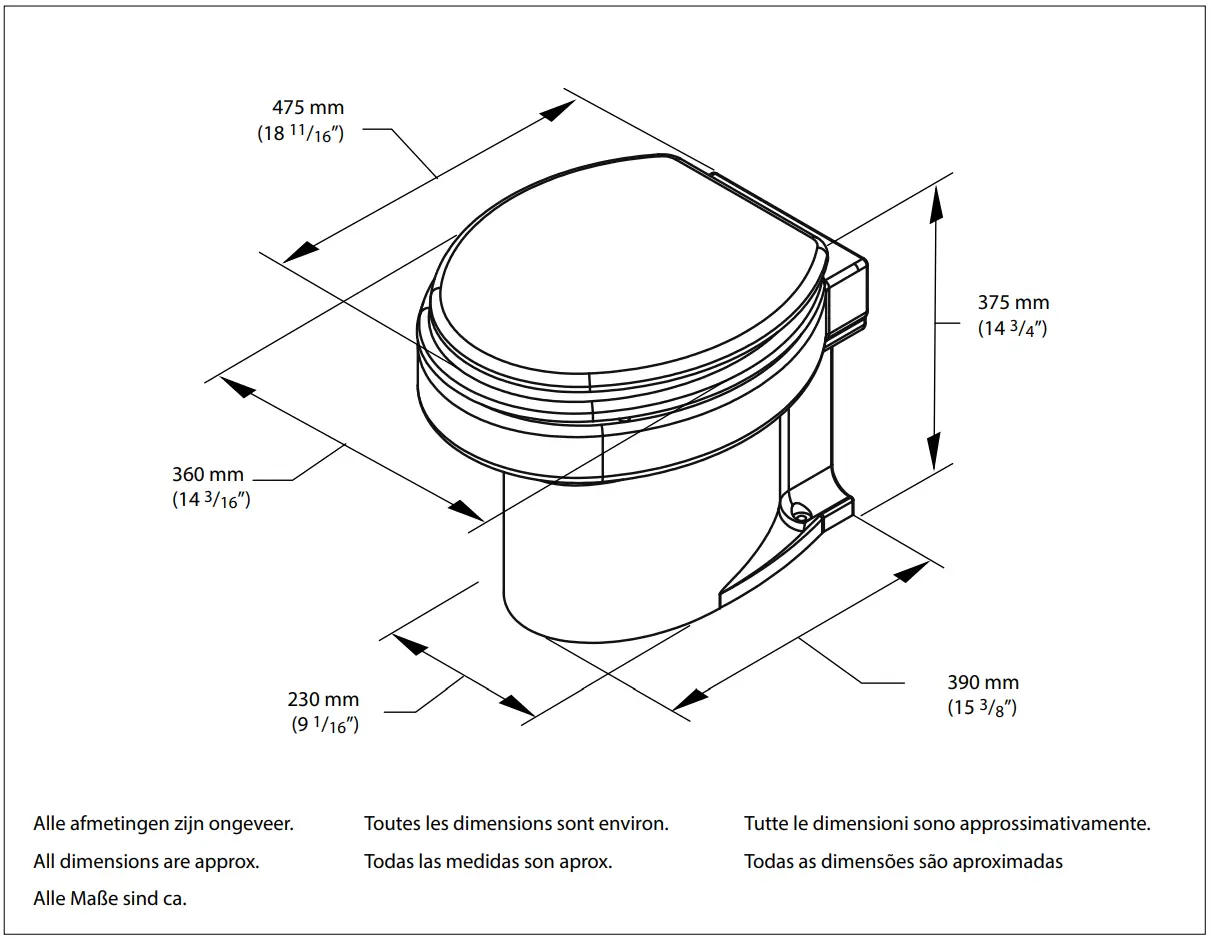 475 mm
(18 $^{11}/_{16}$″)

375 mm
(14 $^{3}/_{4}$″)

360 mm
(14 $^{3}/_{16}$″)

230 mm
(9 $^{1}/_{16}$″)

390 mm
(15 $^{3}/_{8}$″)

Alle afmetingen zijn ongeveer.
All dimensions are approx.
Alle Maße sind ca.

Toutes les dimensions sont environ.
Todas las medidas son aprox.

Tutte le dimensioni sono approssimativamente.
Todas as dimensões são aproximadas