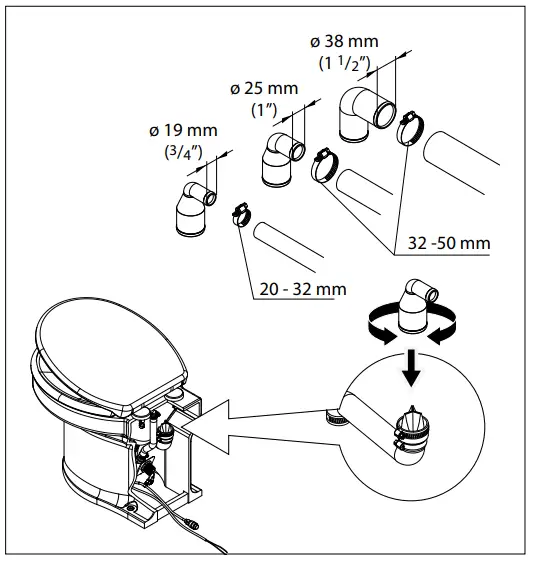 ø 38 mm
(1 $^1/_2$")

ø 25 mm
(1")

ø 19 mm
($^3/_4$")

32 -50 mm

20 - 32 mm