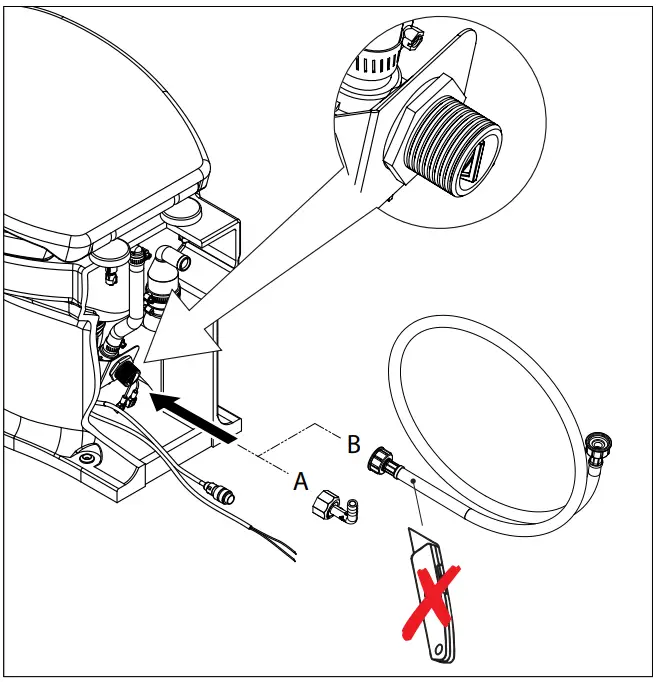 B

A