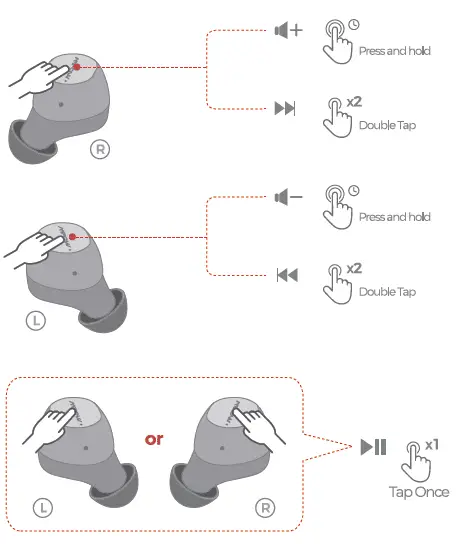 Press and hold

x2
Double Tap

R

Press and hold

x2
Double Tap

L

or

x1
Tap Once

L

R