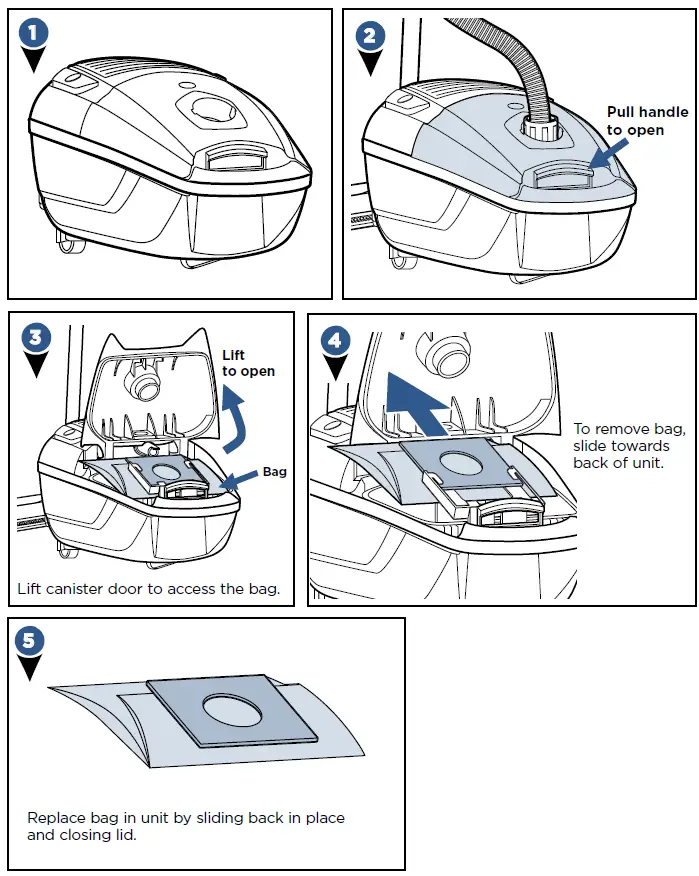 1

2

Pull handle to open

3

Lift to open

Bag

Lift canister door to access the bag.

4

To remove bag, slide towards back of unit.

5

Replace bag in unit by sliding back in place and closing lid.