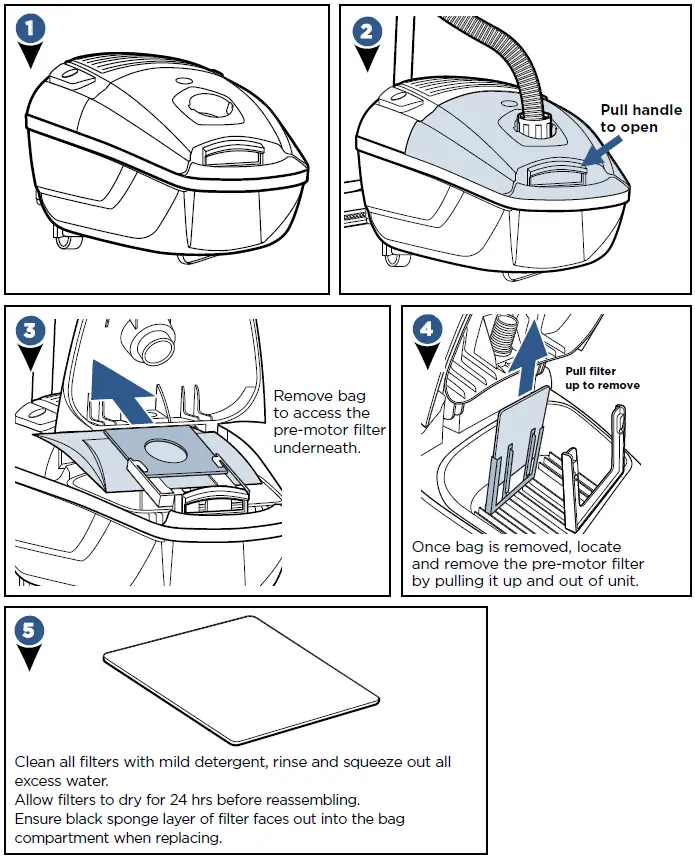 1

2

Pull handle to open

3

Remove bag to access the pre-motor filter underneath.

4

Pull filter up to remove

Once bag is removed, locate and remove the pre-motor filter by pulling it up and out of unit.

5

Clean all filters with mild detergent, rinse and squeeze out all excess water.
Allow filters to dry for 24 hrs before reassembling.
Ensure black sponge layer of filter faces out into the bag compartment when replacing.