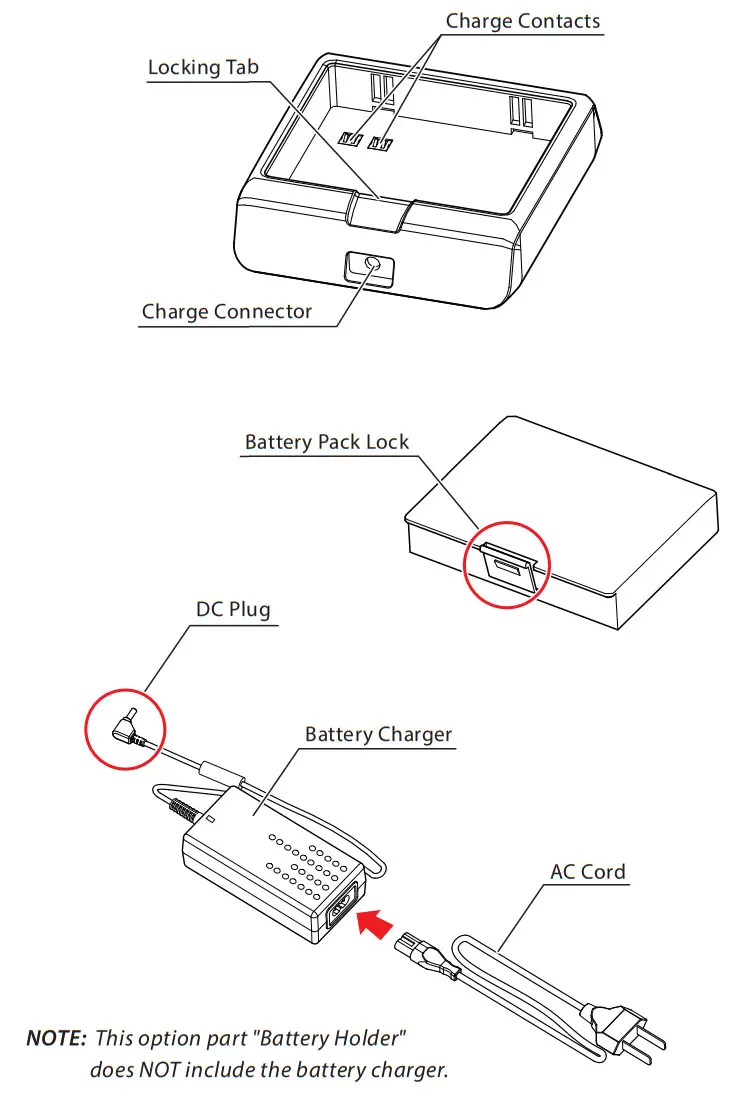 Charge Contacts

Locking Tab

Charge Connector

Battery Pack Lock

DC Plug

Battery Charger

AC Cord

NOTE: This option part "Battery Holder" does NOT include the battery charger.