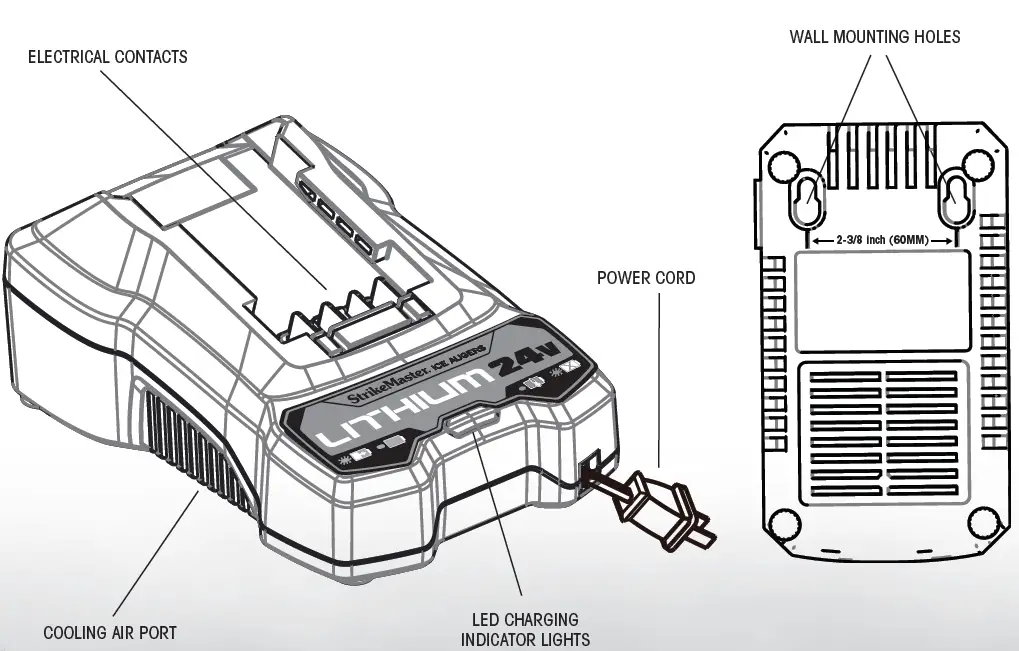 ELECTRICAL CONTACTS

WALL MOUNTING HOLES

2-3/8 inch (60MM)

POWER CORD

StrikeMaster. ICE AUGERS

LITHIUM 24V

COOLING AIR PORT

LED CHARGING INDICATOR LIGHTS