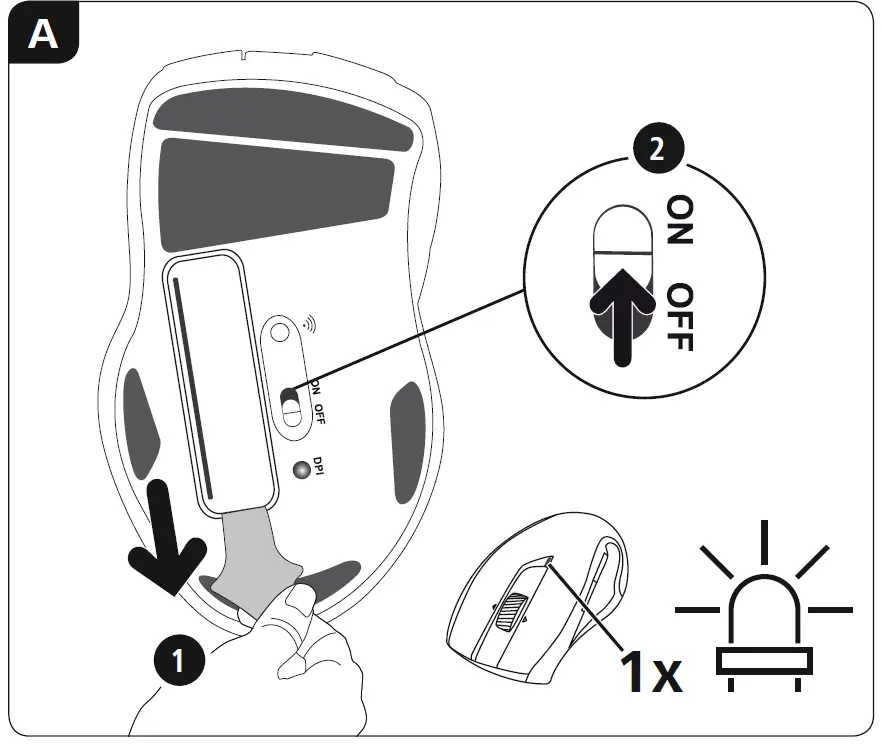 A

2

ON

OFF

ON OFF

DPI

1

1x