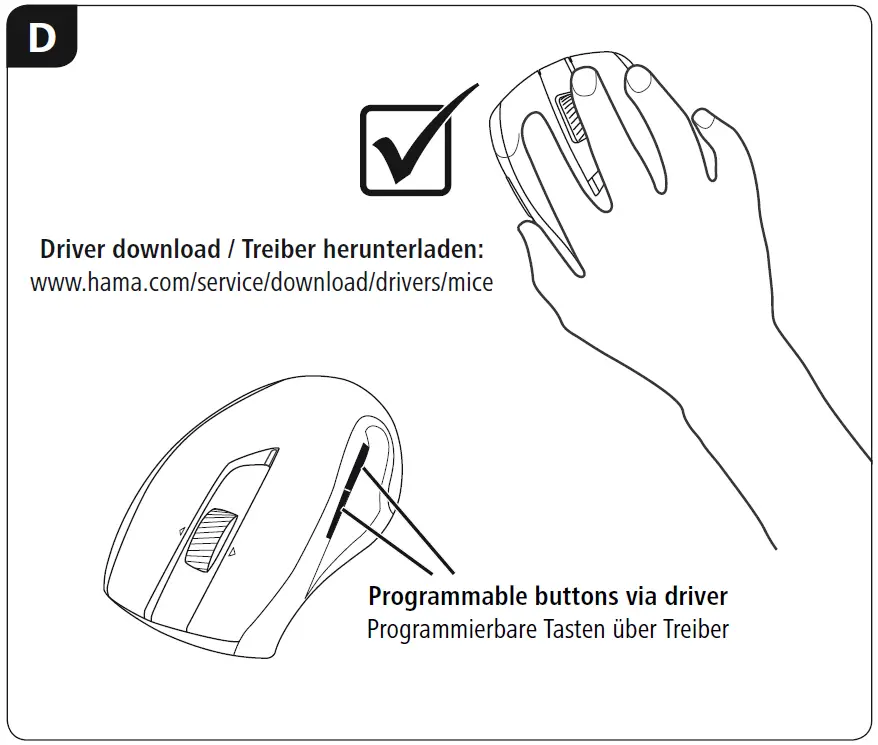 D

Driver download / Treiber herunterladen:
www.hama.com/service/download/drivers/mice

Programmable buttons via driver
Programmierbare Tasten über Treiber