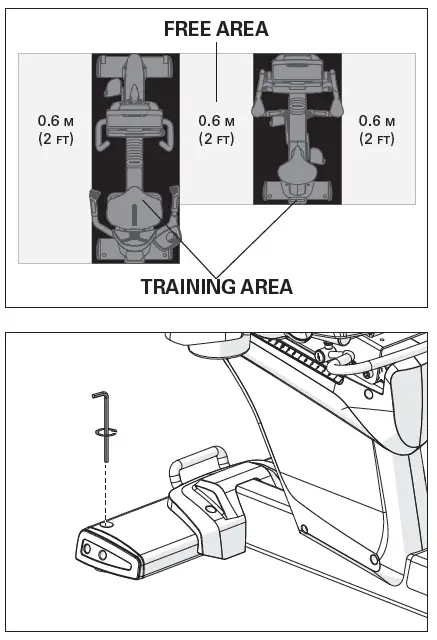 FREE AREA

0.6 M
(2 FT)

0.6 M
(2 FT)

0.6 M
(2 FT)

TRAINING AREA