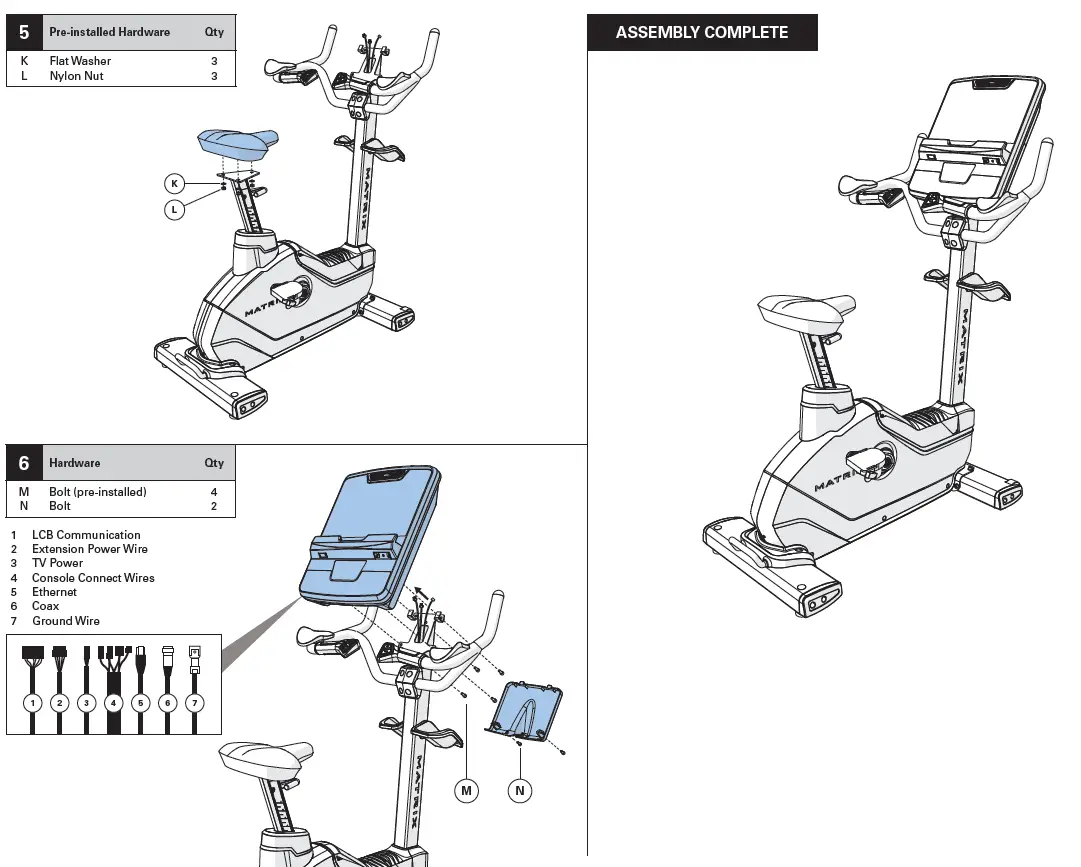 | 5 | Pre-installed Hardware | Qty |
|---|---|---|
| K | Flat Washer | 3 |
| L | Nylon Nut | 3 |

K
L

MATRIX

MATRIX

| 6 | Hardware | Qty |
|---|---|---|
| M | Bolt (pre-installed) | 4 |
| N | Bolt | 2 |

1 LCB Communication
2 Extension Power Wire
3 TV Power
4 Console Connect Wires
5 Ethernet
6 Coax
7 Ground Wire

1 2 3 4 5 6 7

M N

MATRIX

ASSEMBLY COMPLETE

MATRIX

MATRIX