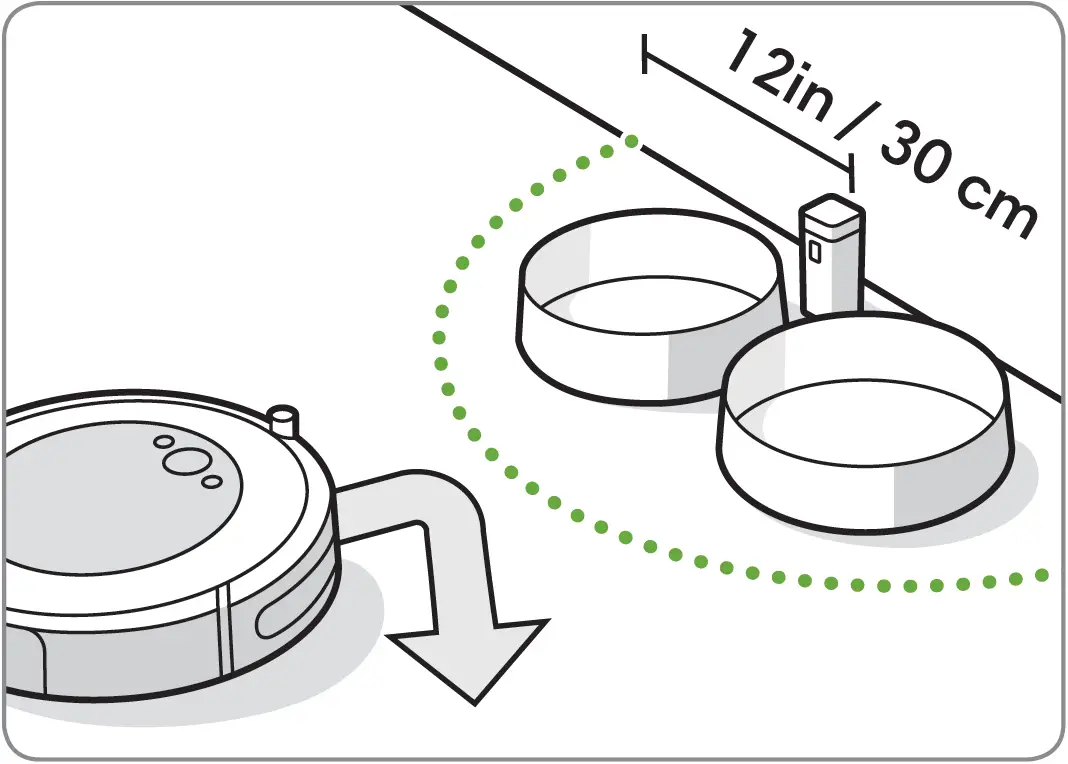 12in / 30 cm