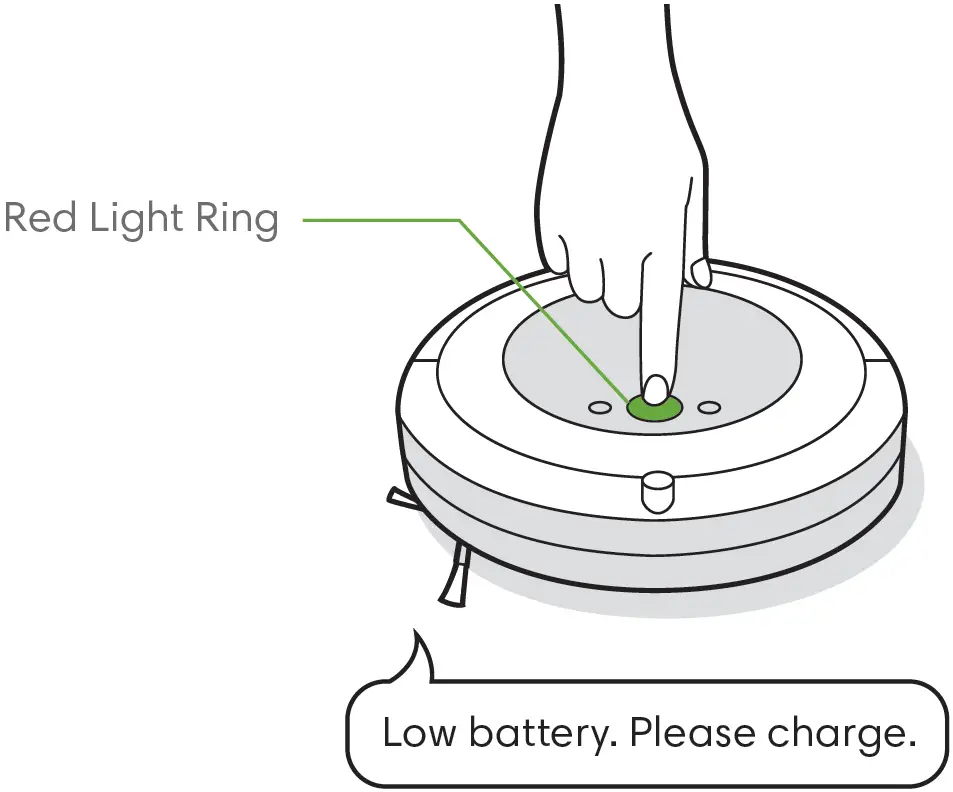 Red Light Ring

Low battery. Please charge.