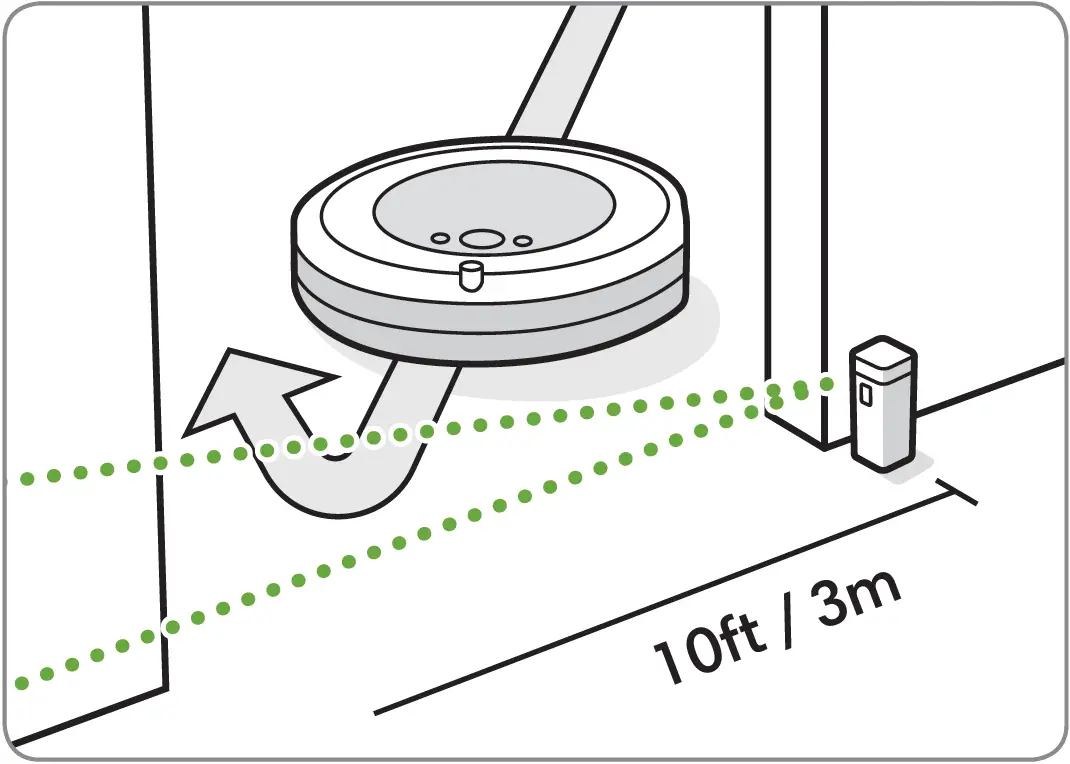 10ft / 3m