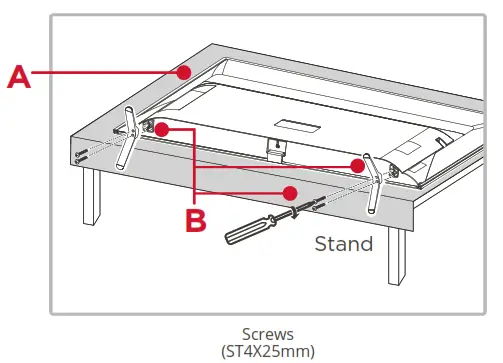 A

B

Stand

Screws
(ST4X25mm)