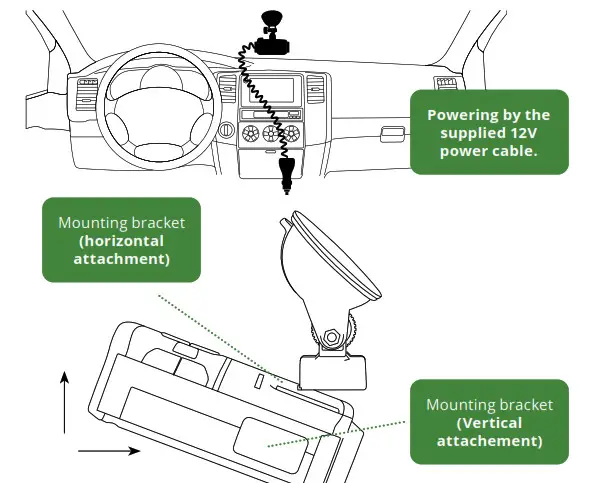 Powering by the supplied 12V power cable.

Mounting bracket (horizontal attachment)

Mounting bracket (Vertical attachement)