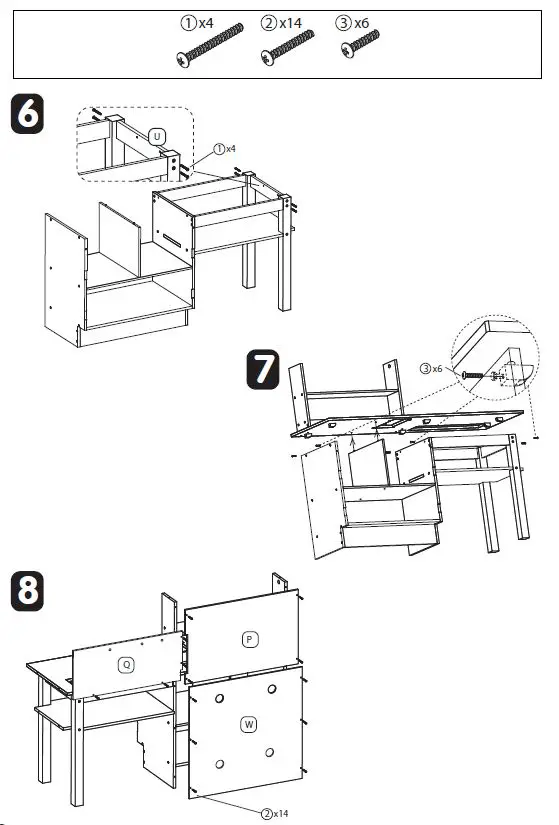 ①x4 ②x14 ③x6

6

U

①x4

7

③x6

8

P

Q

W

②x14