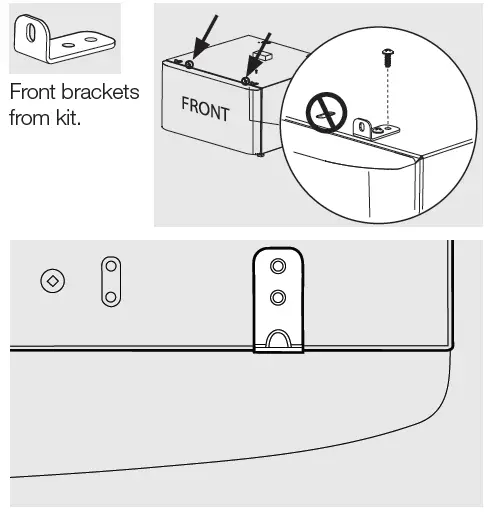 Front brackets from kit.

FRONT