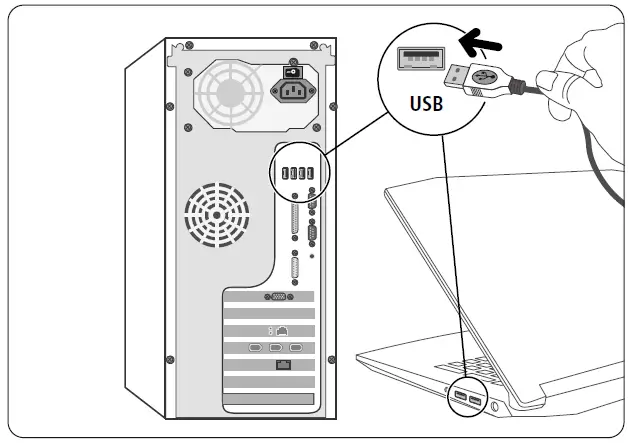 USB