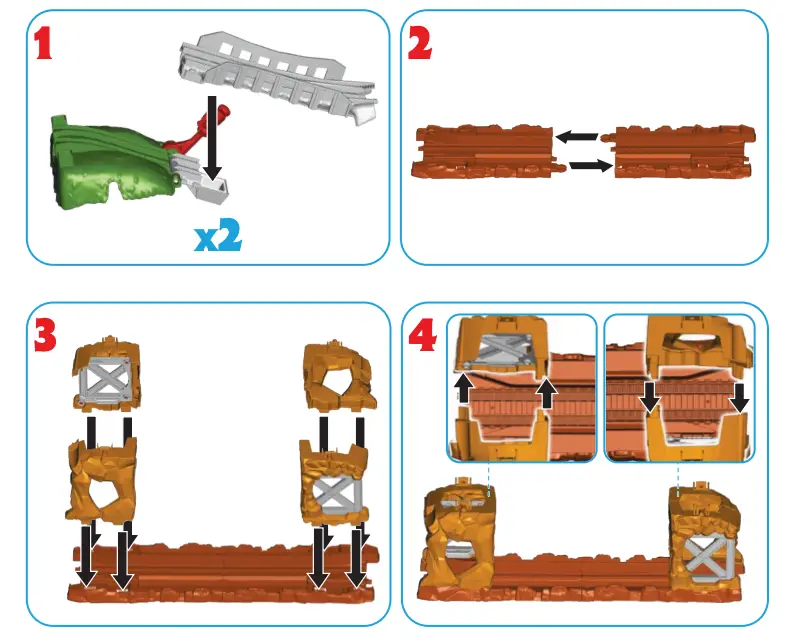 1

x2

2

3

4