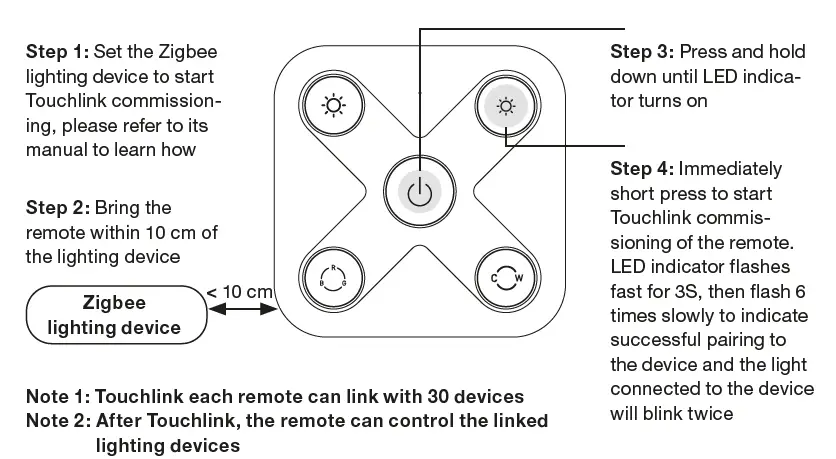 Step 1: Set the Zigbee lighting device to start Touchlink commissioning, please refer to its manual to learn how

Step 2: Bring the remote within 10 cm of the lighting device

Zigbee lighting device

< 10 cm

R
B G

C W

Step 3: Press and hold down until LED indicator turns on

Step 4: Immediately short press to start Touchlink commissioning of the remote. LED indicator flashes fast for 3S, then flash 6 times slowly to indicate successful pairing to the device and the light connected to the device will blink twice

Note 1: Touchlink each remote can link with 30 devices
Note 2: After Touchlink, the remote can control the linked lighting devices