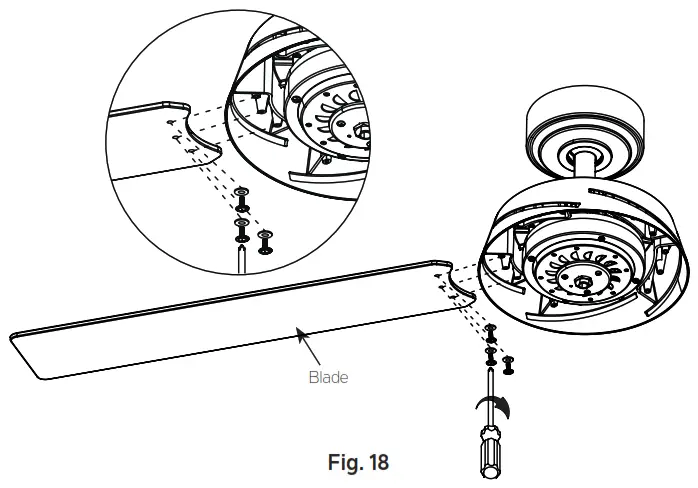 Blade

Fig. 18