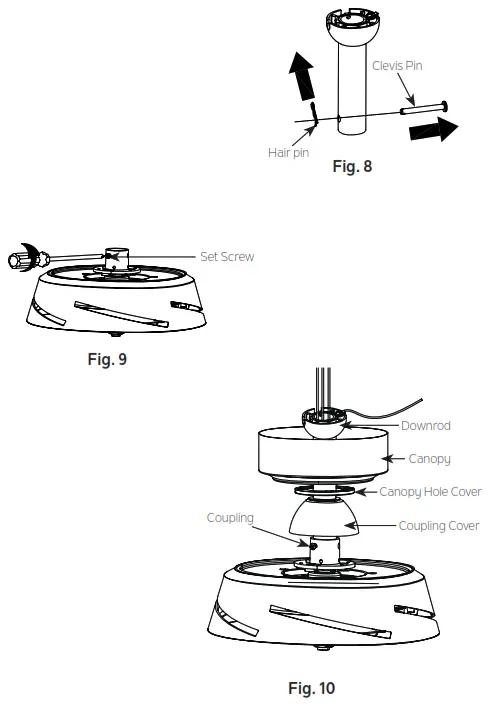 Clevis Pin

Hair pin

Fig. 8

Set Screw

Fig. 9

Downrod

Canopy

Canopy Hole Cover

Coupling

Coupling Cover

Fig. 10