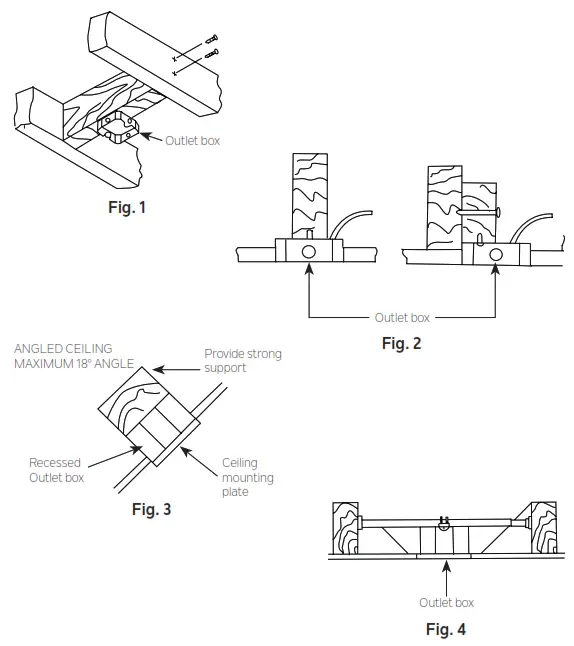 Outlet box

Fig. 1

Outlet box

Fig. 2

ANGLED CEILING MAXIMUM 18° ANGLE

Provide strong support

Recessed Outlet box

Ceiling mounting plate

Fig. 3

Outlet box

Fig. 4