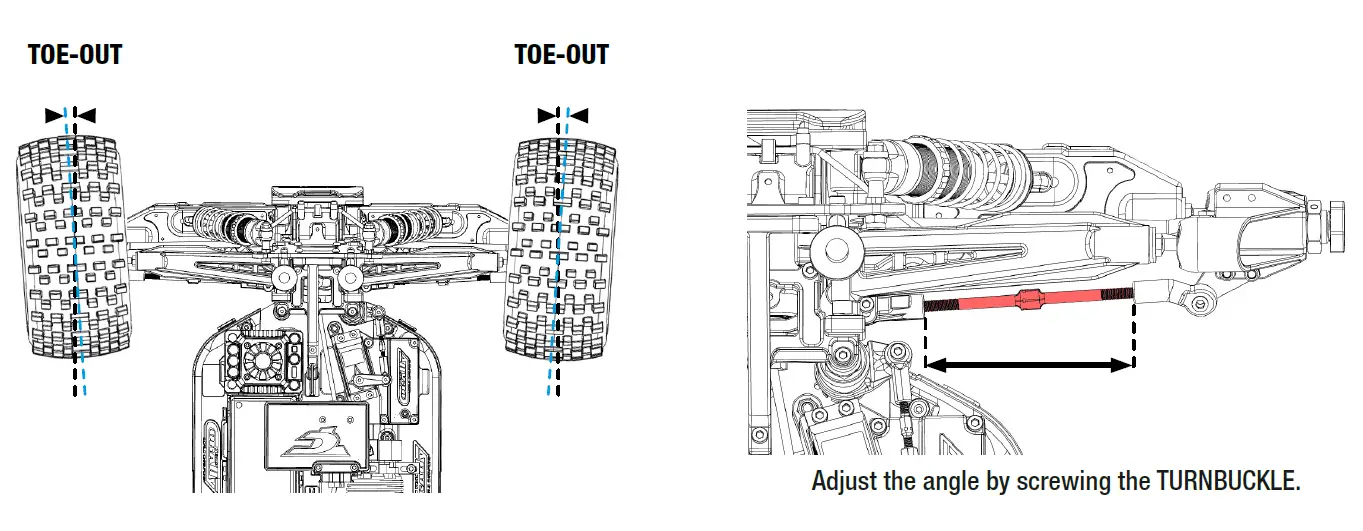 TOE-OUT

TOE-OUT

Adjust the angle by screwing the TURNBUCKLE.