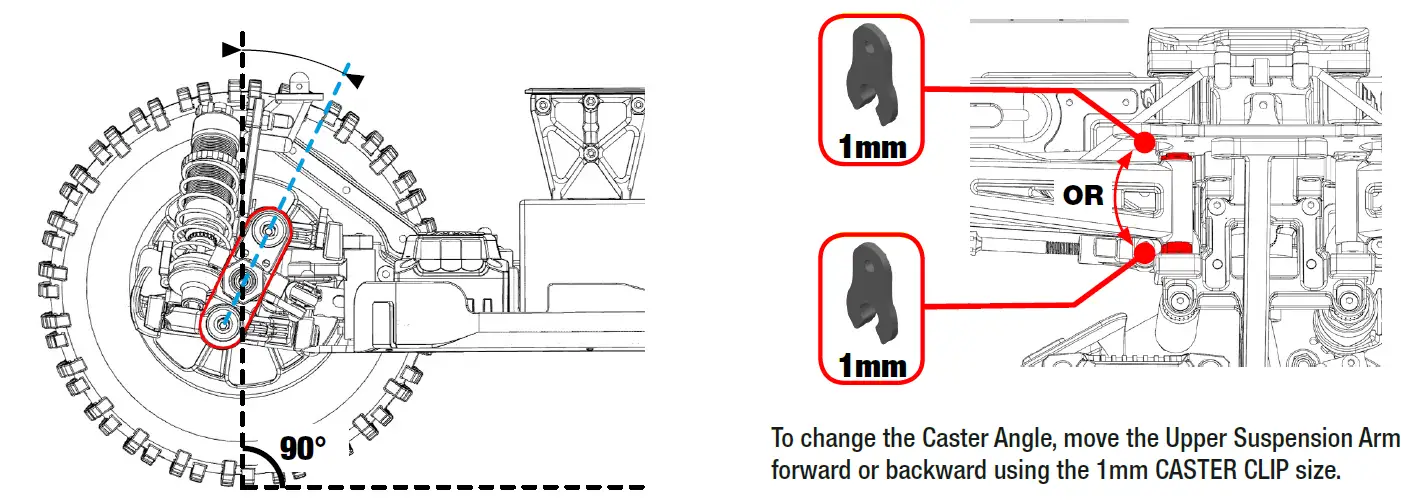 90°

1mm

OR

1mm

To change the Caster Angle, move the Upper Suspension Arm forward or backward using the 1mm CASTER CLIP size.