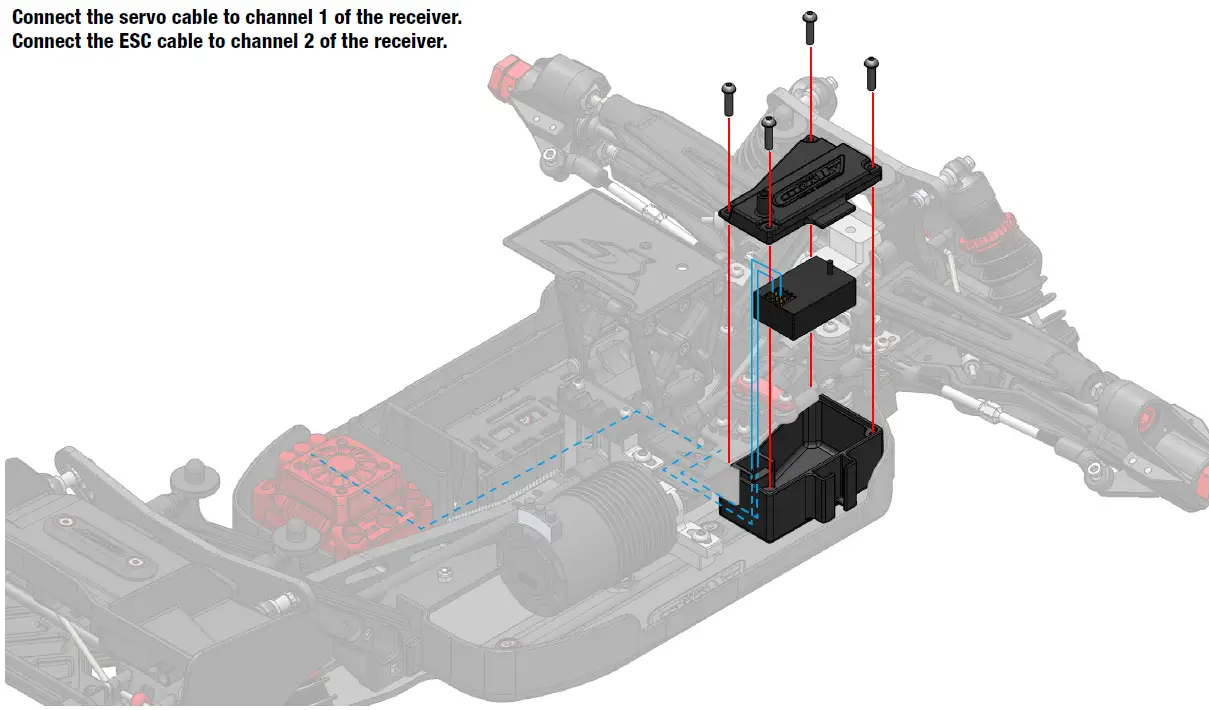 Connect the servo cable to channel 1 of the receiver.
Connect the ESC cable to channel 2 of the receiver.