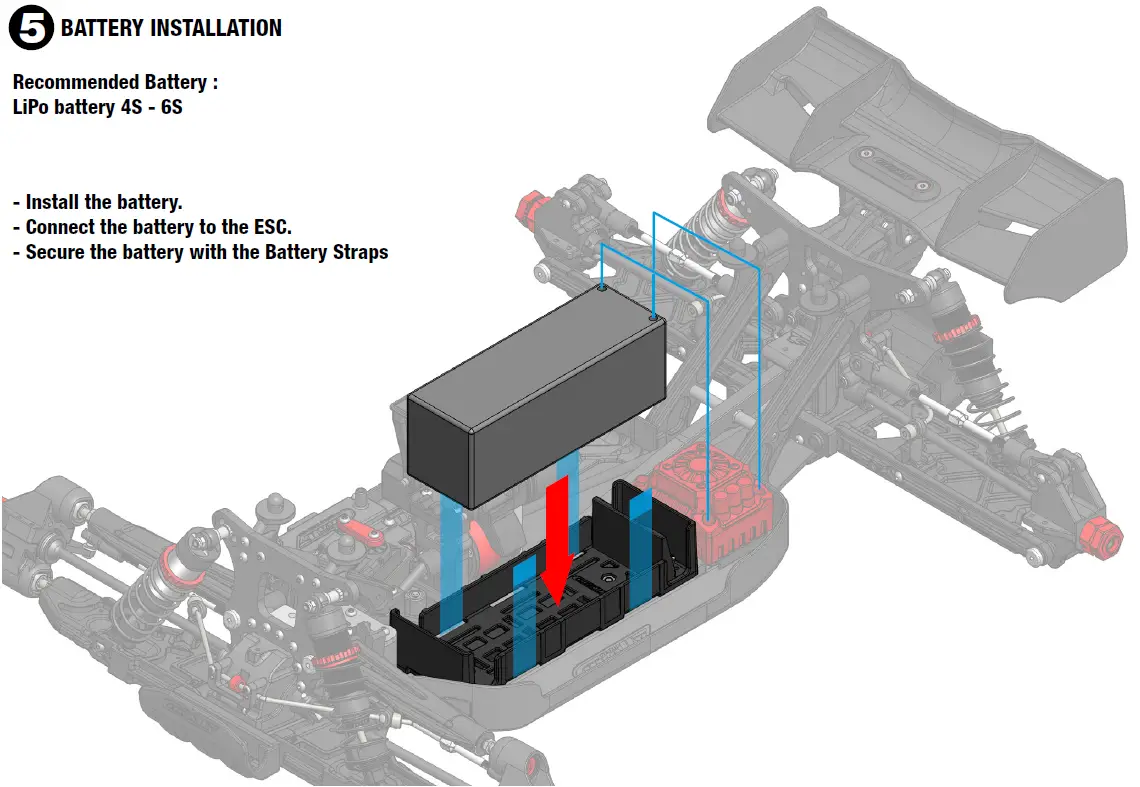 5 BATTERY INSTALLATION

Recommended Battery :
LiPo battery 4S - 6S

- Install the battery.
- Connect the battery to the ESC.
- Secure the battery with the Battery Straps