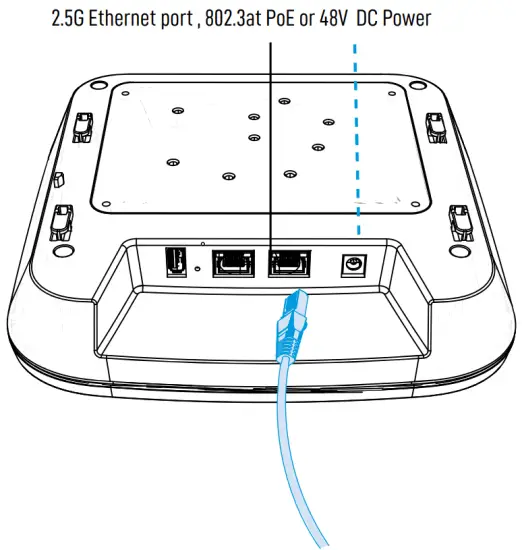 2.5G Ethernet port , 802.3at PoE or 48V DC Power