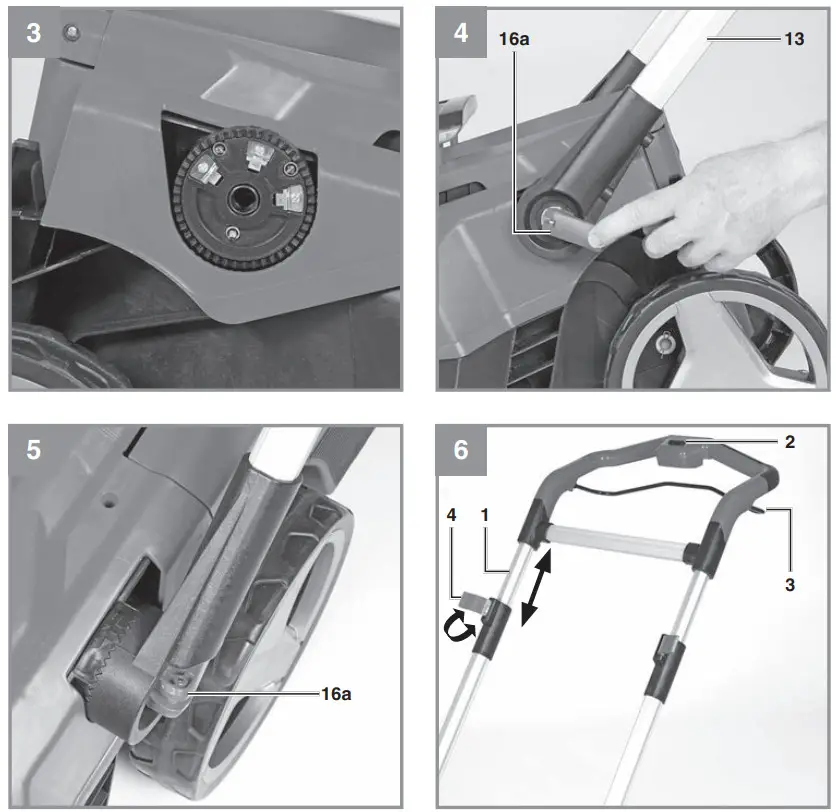 3

4
16a
13

5
16a

6
2
4
1
3