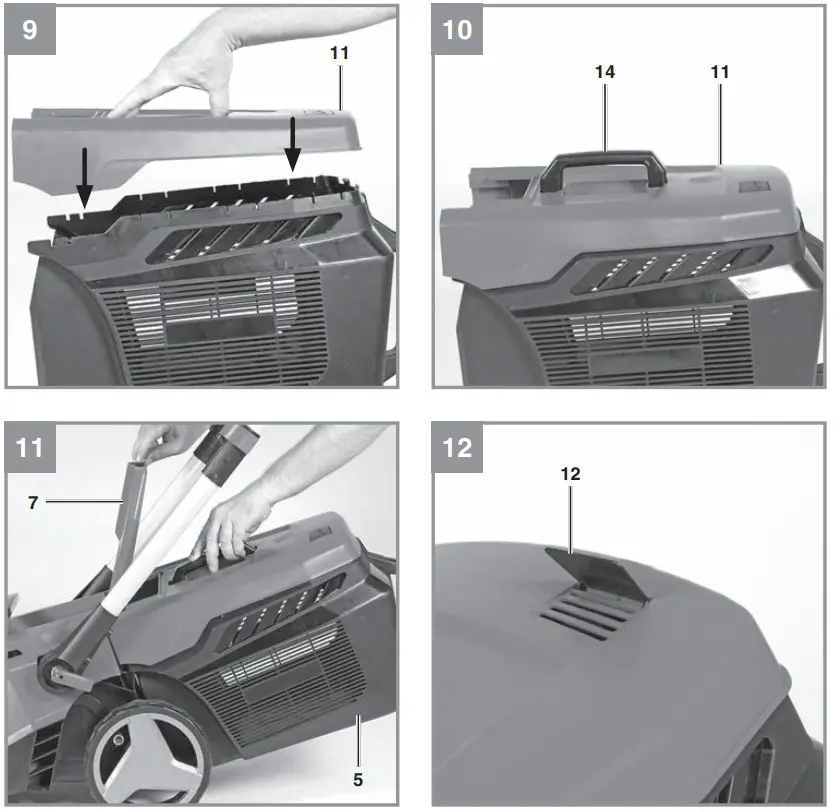 9

11

10

14

11

11

7

5

12

12