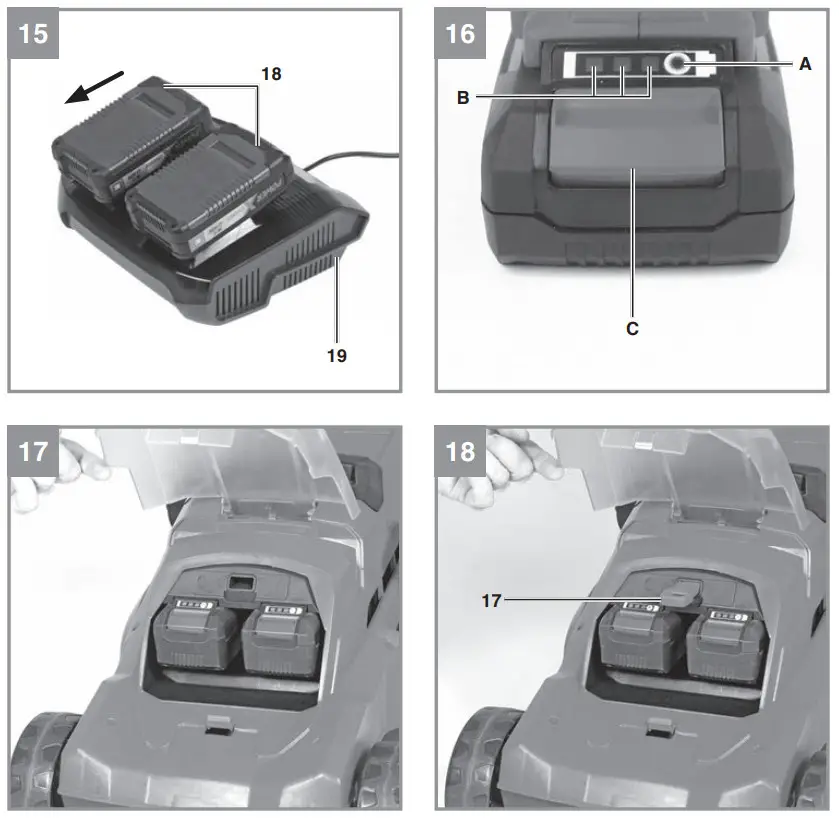 15

18

19

16

A

B

C

17

18

17