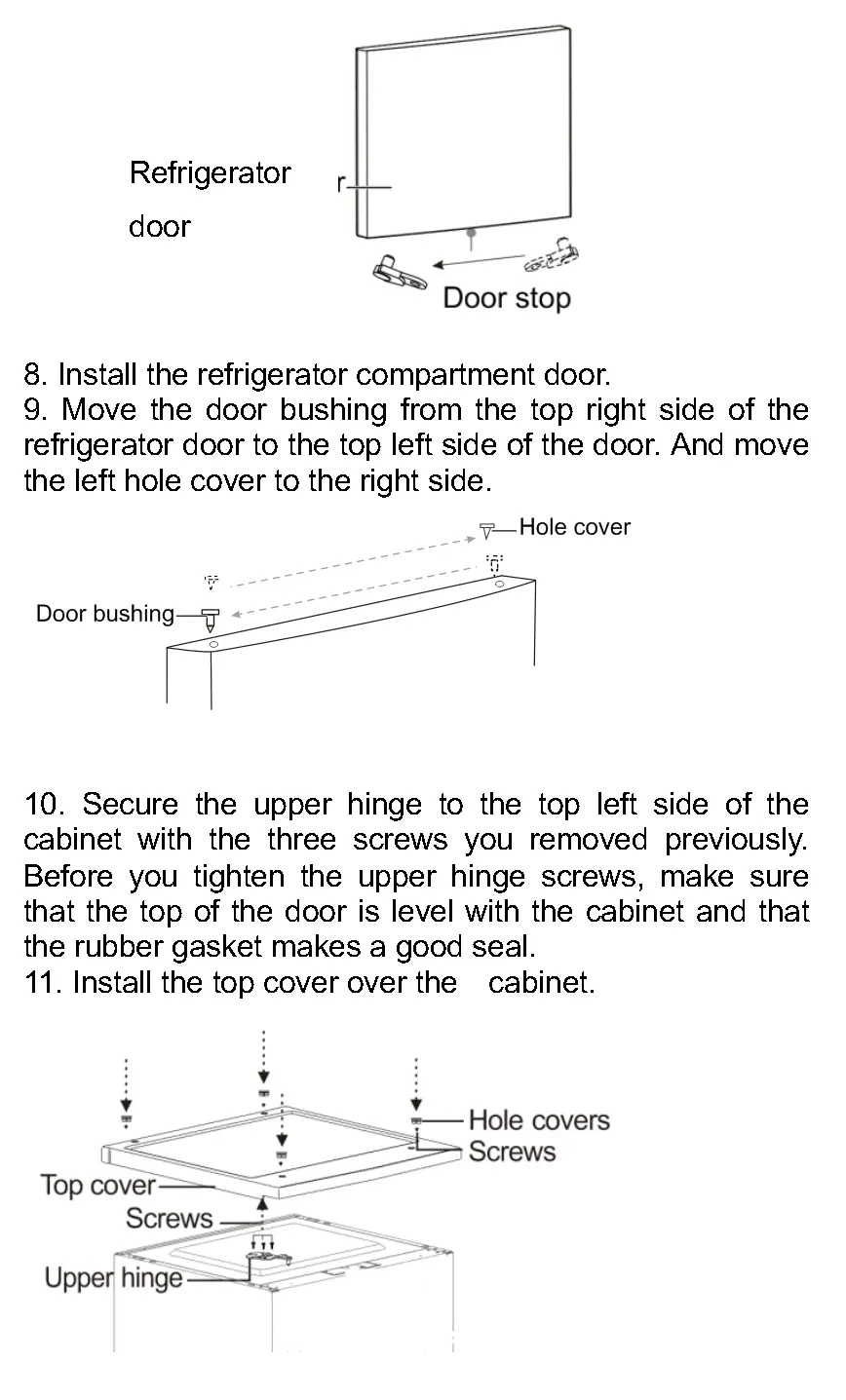 Refrigerator door

r

Door stop

8. Install the refrigerator compartment door.
9. Move the door bushing from the top right side of the refrigerator door to the top left side of the door. And move the left hole cover to the right side.

Hole cover

Door bushing

10. Secure the upper hinge to the top left side of the cabinet with the three screws you removed previously. Before you tighten the upper hinge screws, make sure that the top of the door is level with the cabinet and that the rubber gasket makes a good seal.
11. Install the top cover over the cabinet.

Hole covers
Screws
Top cover
Screws
Upper hinge