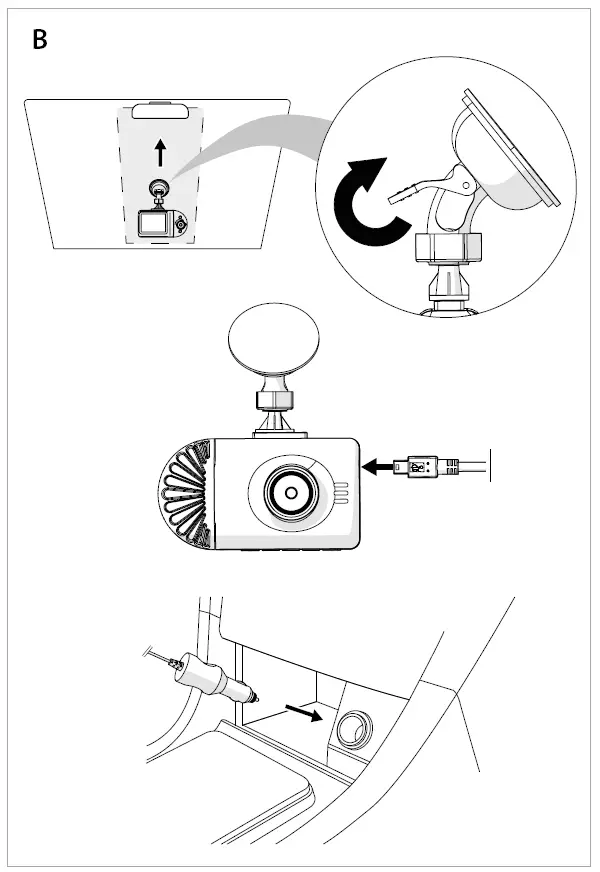 B