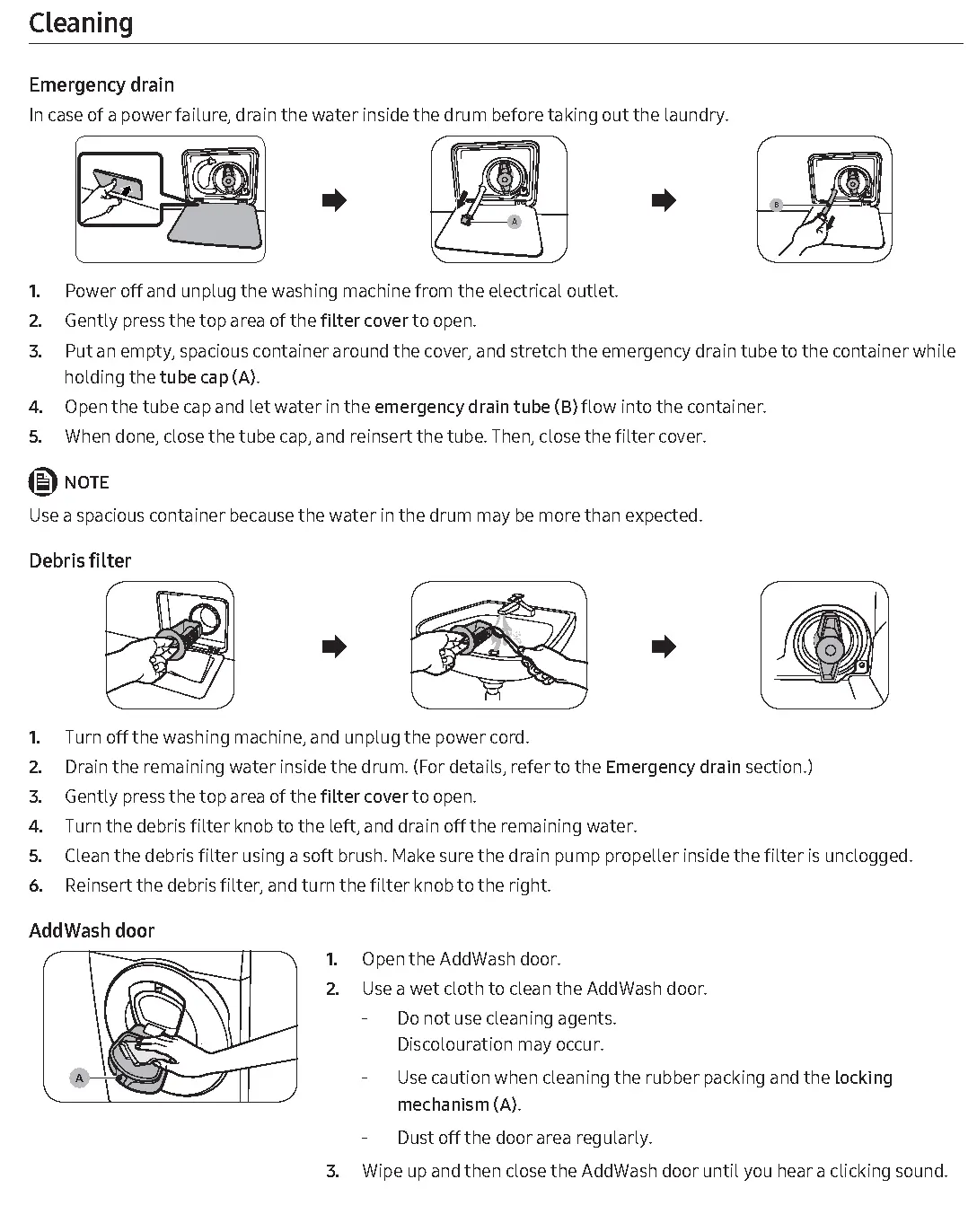 Cleaning

Emergency drain

In case of a power failure, drain the water inside the drum before taking out the laundry.

A

B

1. Power off and unplug the washing machine from the electrical outlet.
2. Gently press the top area of the filter cover to open.
3. Put an empty, spacious container around the cover, and stretch the emergency drain tube to the container while holding the tube cap (A).
4. Open the tube cap and let water in the emergency drain tube (B) flow into the container.
5. When done, close the tube cap, and reinsert the tube. Then, close the filter cover.

NOTE

Use a spacious container because the water in the drum may be more than expected.

Debris filter

1. Turn off the washing machine, and unplug the power cord.
2. Drain the remaining water inside the drum. (For details, refer to the Emergency drain section.)
3. Gently press the top area of the filter cover to open.
4. Turn the debris filter knob to the left, and drain off the remaining water.
5. Clean the debris filter using a soft brush. Make sure the drain pump propeller inside the filter is unclogged.
6. Reinsert the debris filter, and turn the filter knob to the right.

AddWash door

A

1. Open the AddWash door.
2. Use a wet cloth to clean the AddWash door.
- Do not use cleaning agents. Discolouration may occur.
- Use caution when cleaning the rubber packing and the locking mechanism (A).
- Dust off the door area regularly.
3. Wipe up and then close the AddWash door until you hear a clicking sound.