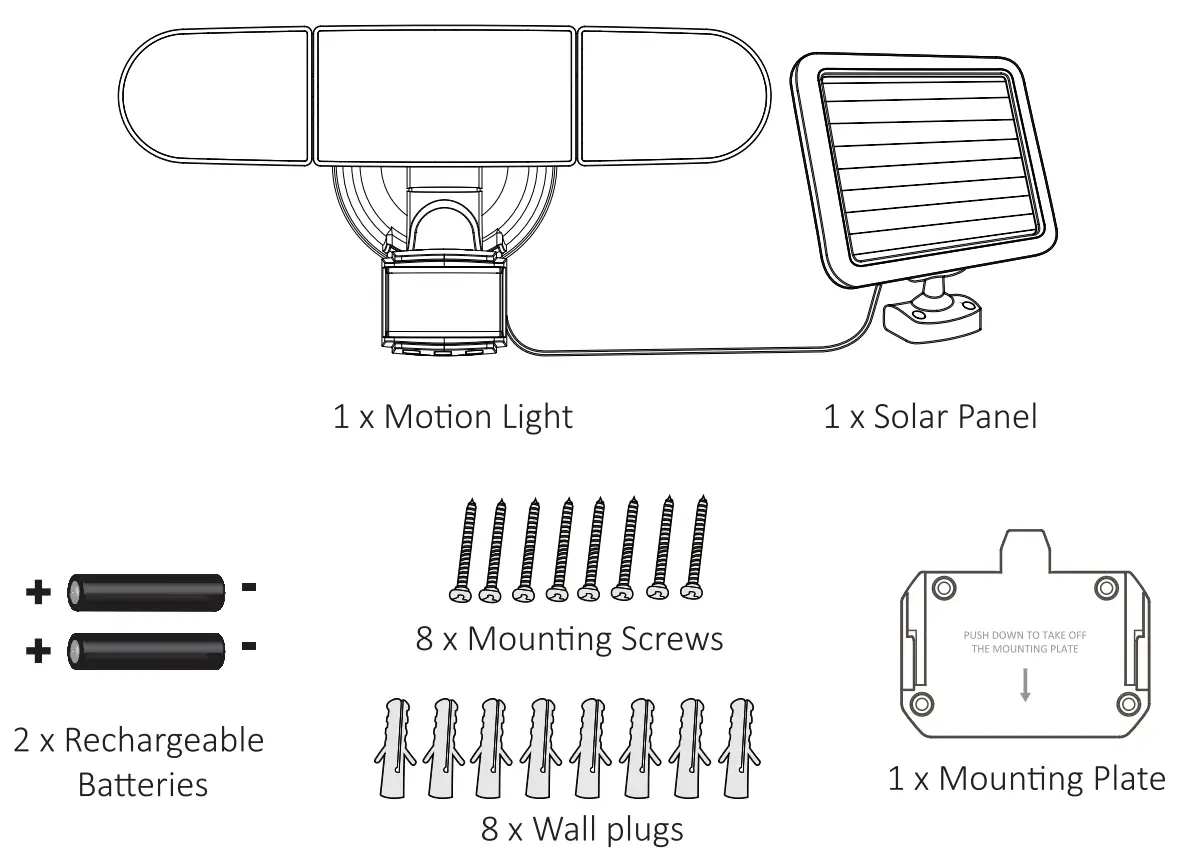 1 x Motion Light

1 x Solar Panel

+ -

+ -

2 x Rechargeable Batteries

8 x Mounting Screws

8 x Wall plugs

PUSH DOWN TO TAKE OFF THE MOUNTING PLATE

1 x Mounting Plate