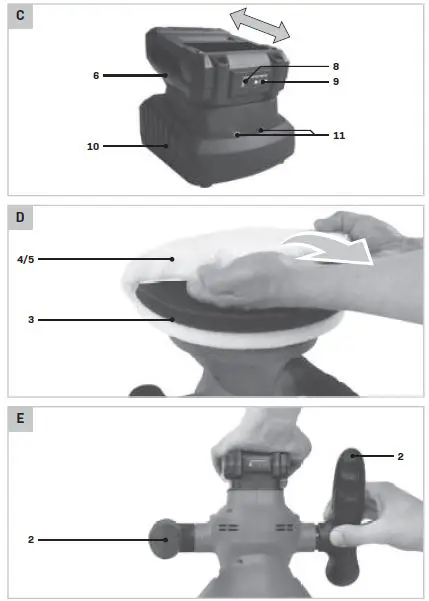 C

6

8

9

10

11

D

4/5

3

E

2

2