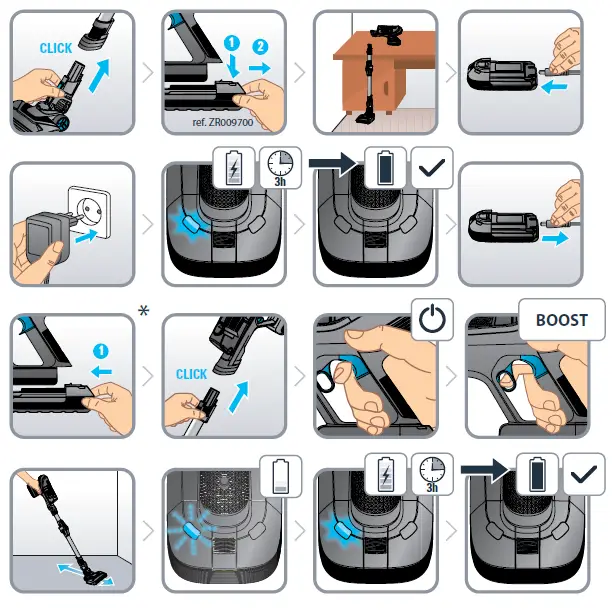 CLICK

1 2

ref. ZR009700

3h

*

1

CLICK

BOOST

3h