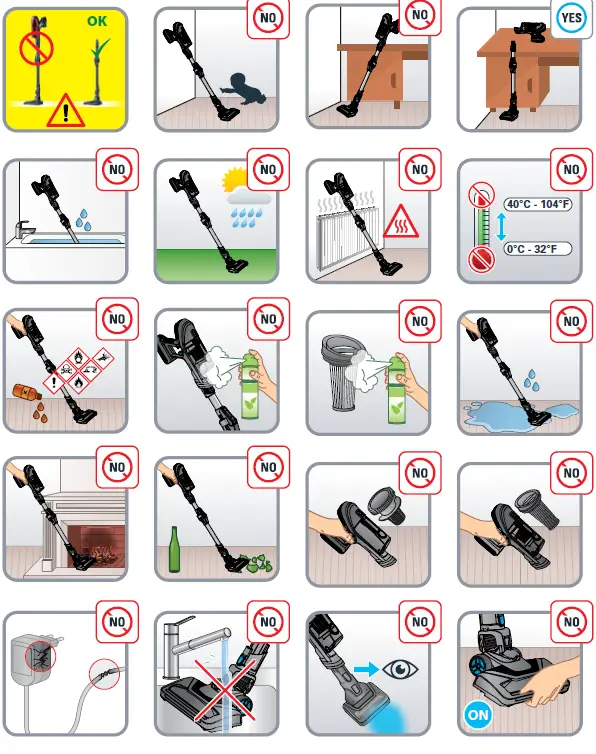 OK

NO

NO

YES

NO

NO

NO

NO

40°C - 104°F

0°C - 32°F

NO

NO

NO

NO

NO

NO

NO

NO

NO

NO

NO

NO

ON