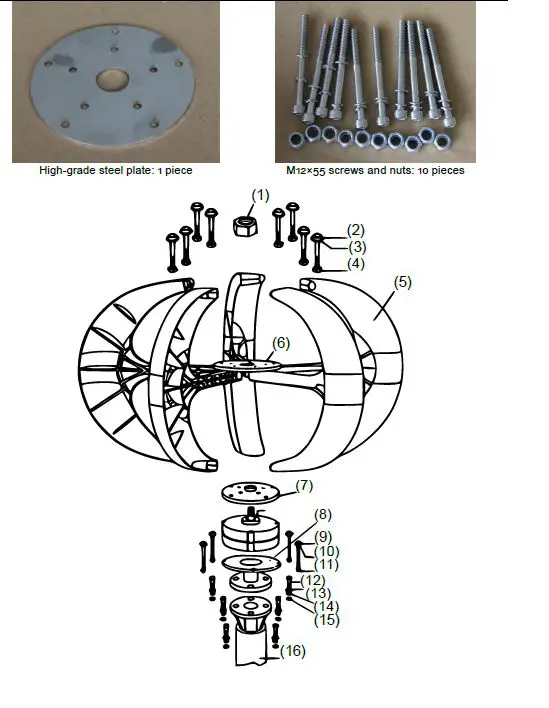 High-grade steel plate: 1 piece

M12×55 screws and nuts: 10 pieces

(1)
(2)
(3)
(4)
(5)
(6)
(7)
(8)
(9)
(10)
(11)
(12)
(13)
(14)
(15)
(16)