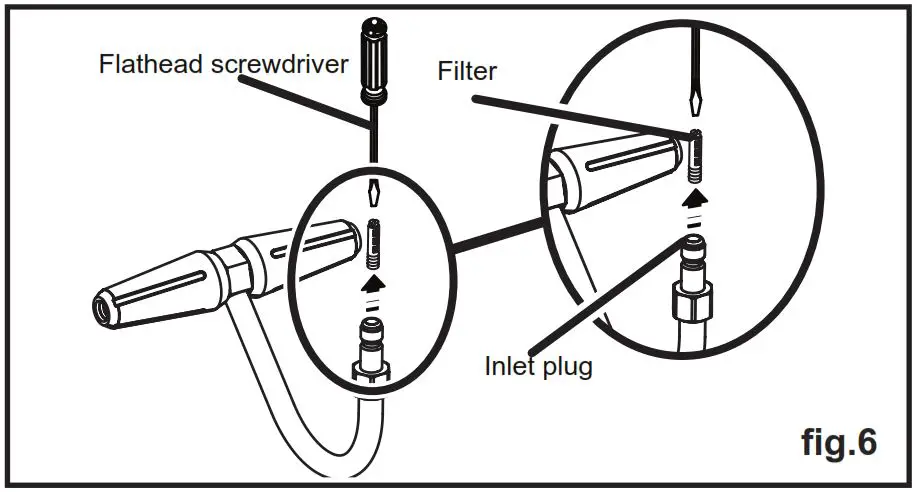 Flathead screwdriver
Filter
Inlet plug
fig.6