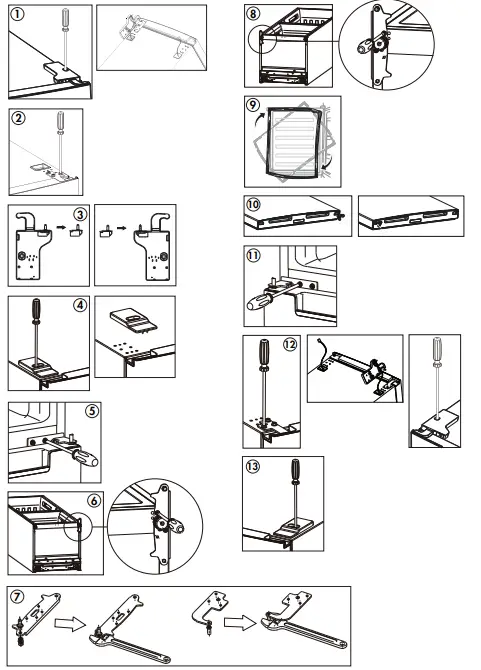 1
2
3
4
5
6
7
8
9
10
11
12
13