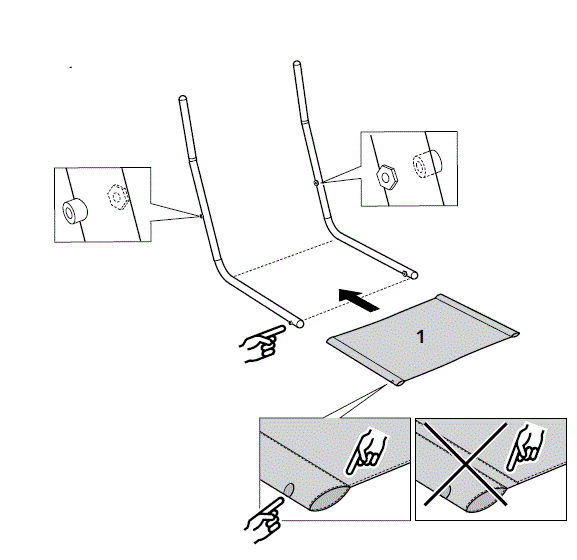 1