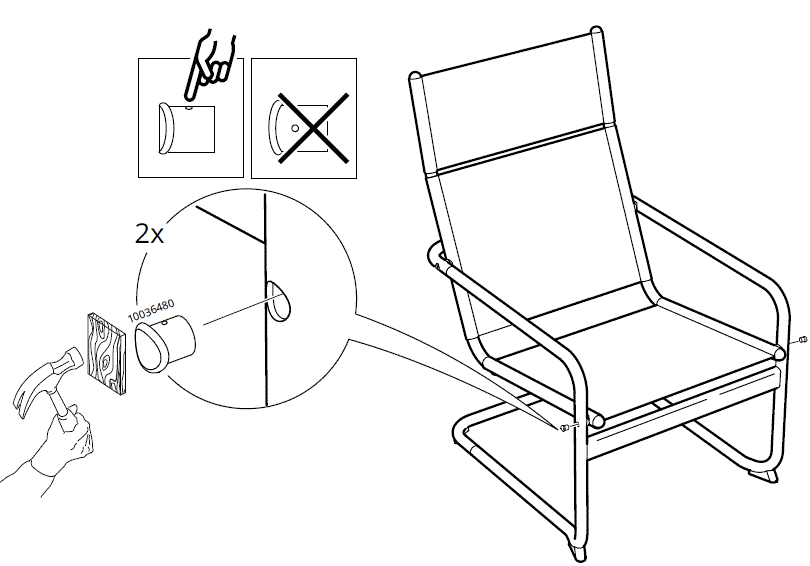 2x

10036480