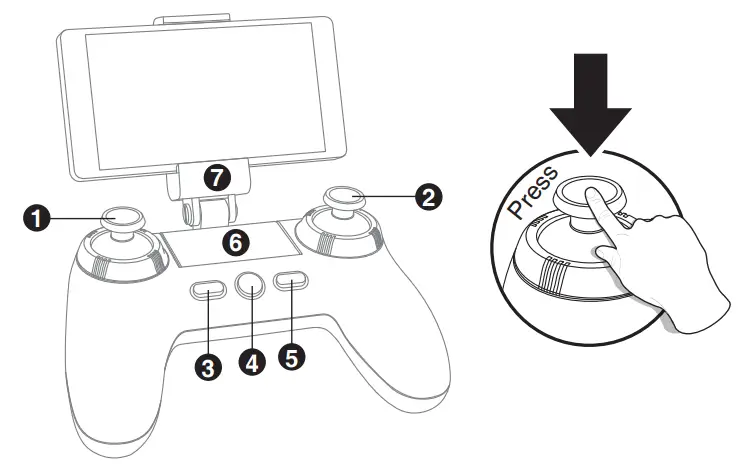 7
1
2
6
3
4
5
Press