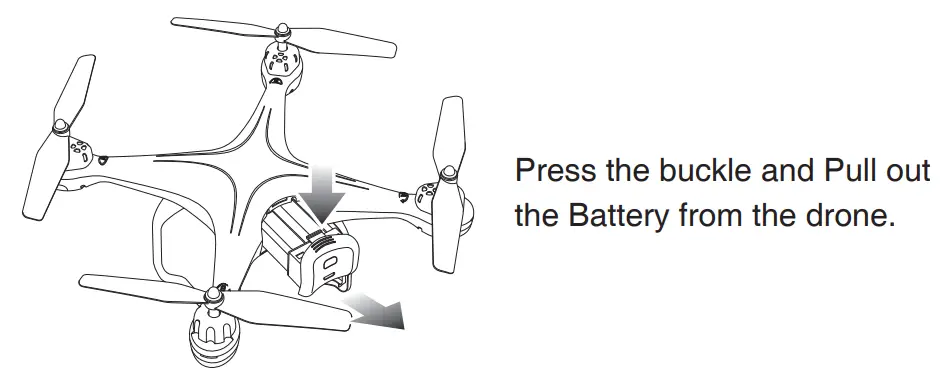 Press the buckle and Pull out the Battery from the drone.